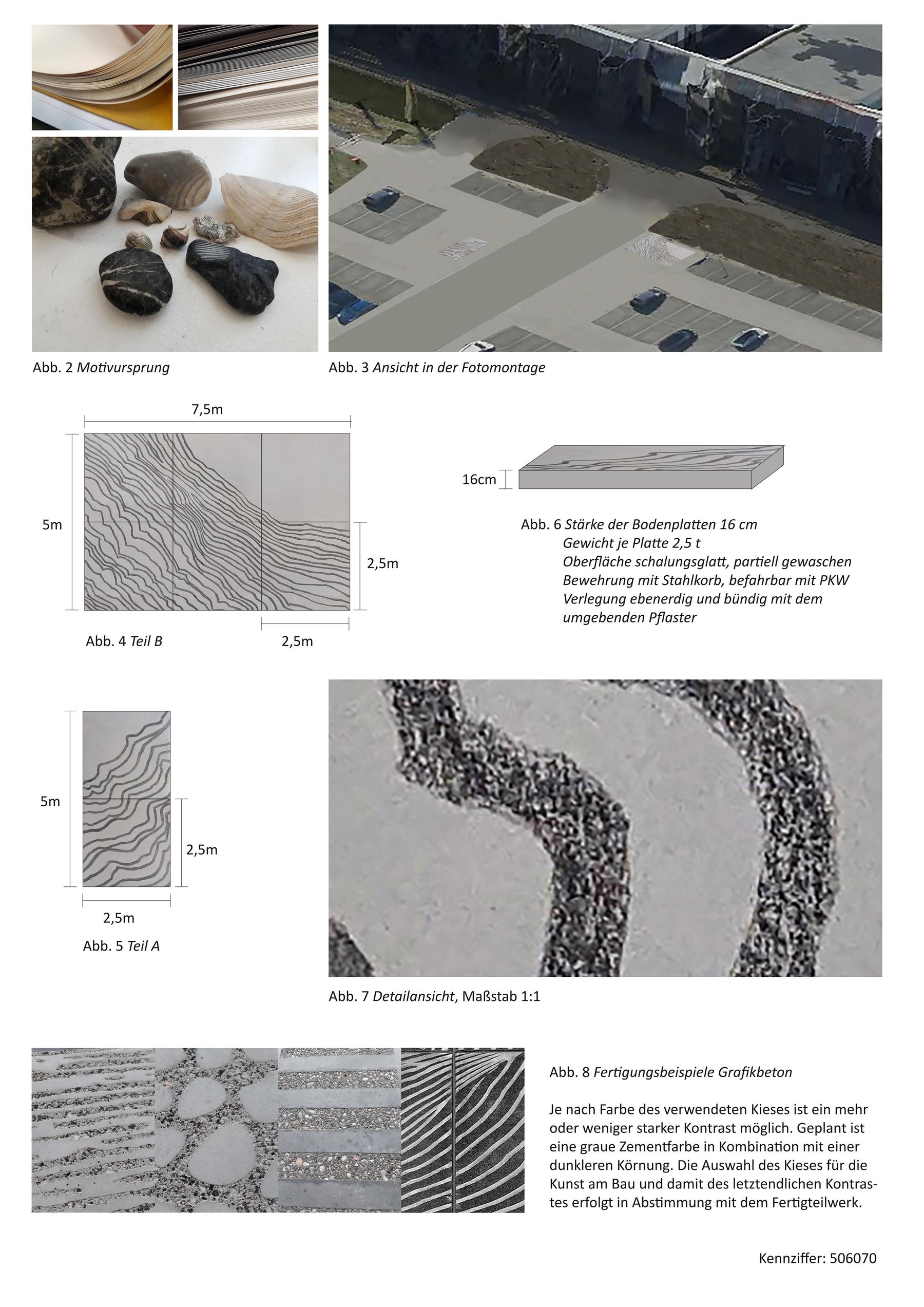 Abb. 2 Motivursprung

Abb. 3 Ansicht in der Fotomontage

7,5m

5m

2,5m

2,5m

Abb. 4 Teil B

16cm

Abb. 6 Stärke der Bodenplatten 16 cm
Gewicht je Platte 2,5 t
Oberfläche schalungsglatt, partiell gewaschen
Bewehrung mit Stahlkorb, befahrbar mit PKW
Verlegung ebenerdig und bündig mit dem umgebenden Pflaster

5m

2,5m

2,5m

Abb. 5 Teil A

Abb. 7 Detailansicht, Maßstab 1:1

Abb. 8 Fertigungsbeispiele Grafikbeton

Je nach Farbe des verwendeten Kieses ist ein mehr oder weniger starker Kontrast möglich. Geplant ist eine graue Zementfarbe in Kombination mit einer dunkleren Körnung. Die Auswahl des Kieses für die Kunst am Bau und damit des letztendlichen Kontrastes erfolgt in Abstimmung mit dem Fertigteilwerk.

Kennziffer: 506070